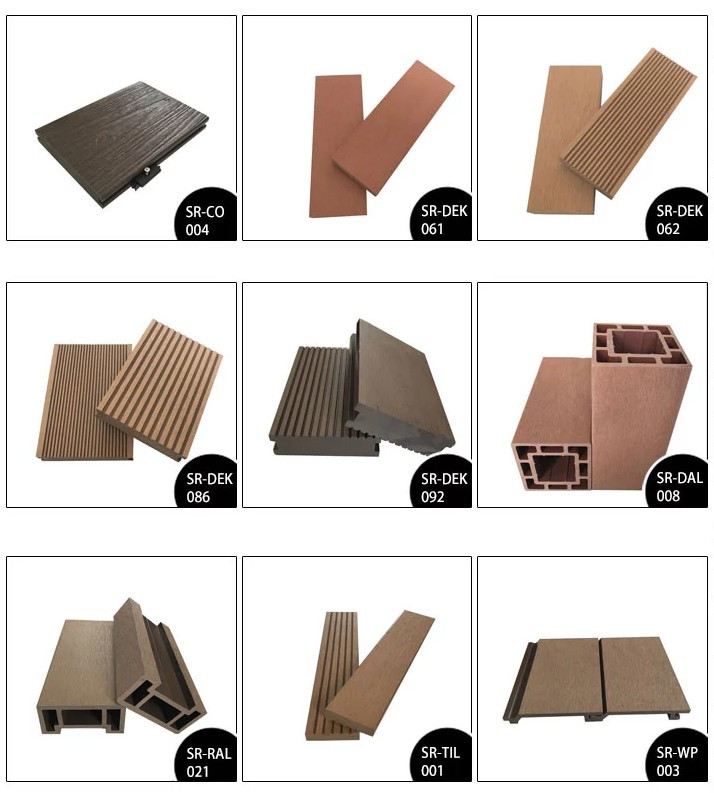 SR-CO 004

SR-DEK 061

SR-DEK 062

SR-DEK 086

SR-DEK 092

SR-DAL 008

SR-RAL 021

SR-TIL 001

SR-WP 003