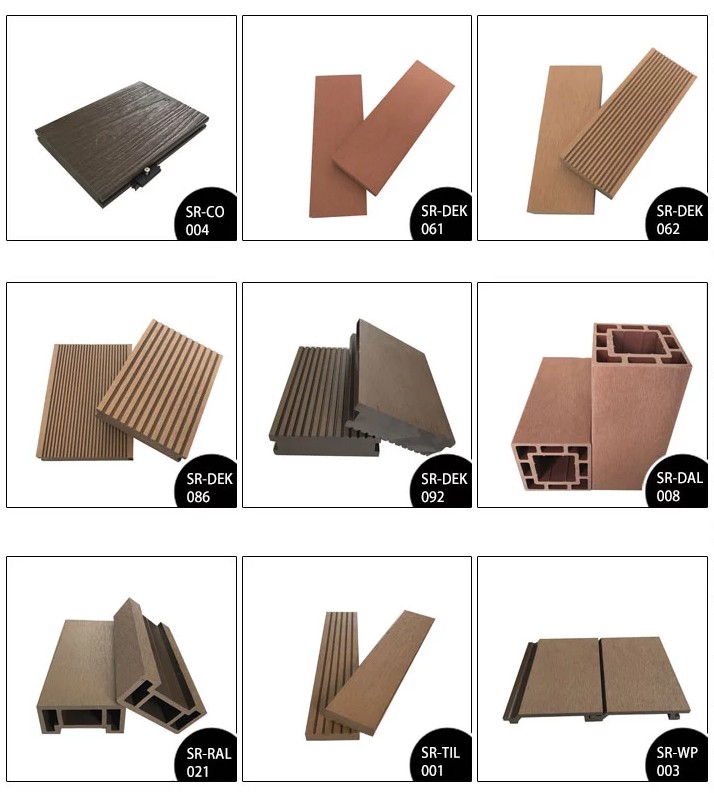 SR-CO 004

SR-DEK 061

SR-DEK 062

SR-DEK 086

SR-DEK 092

SR-DAL 008

SR-RAL 021

SR-TIL 001

SR-WP 003